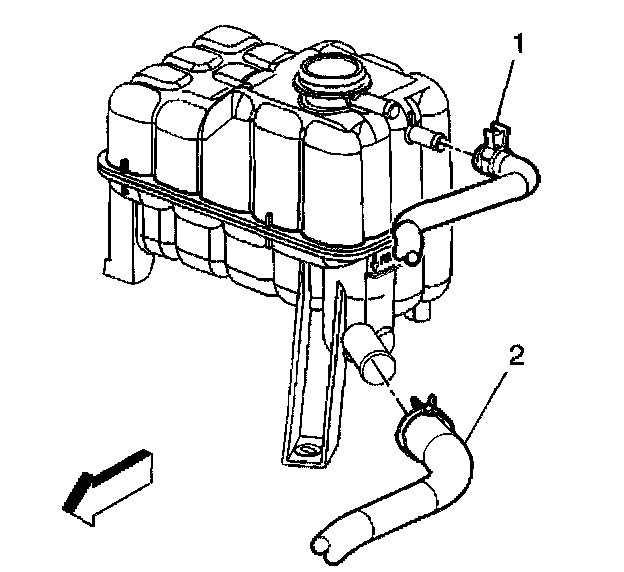 1

2