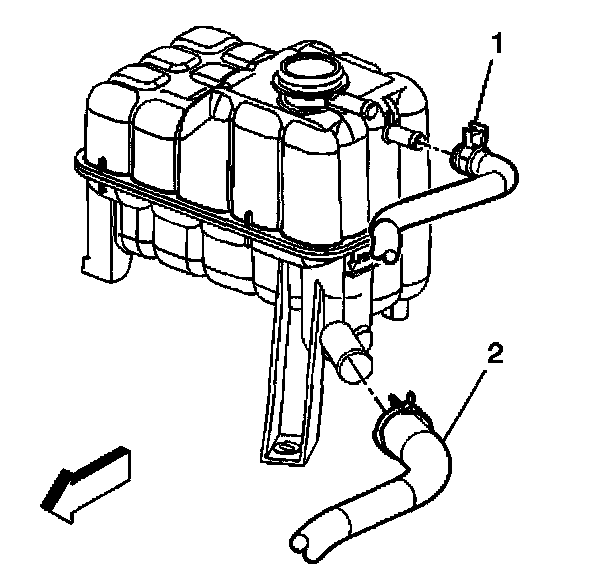 1

2