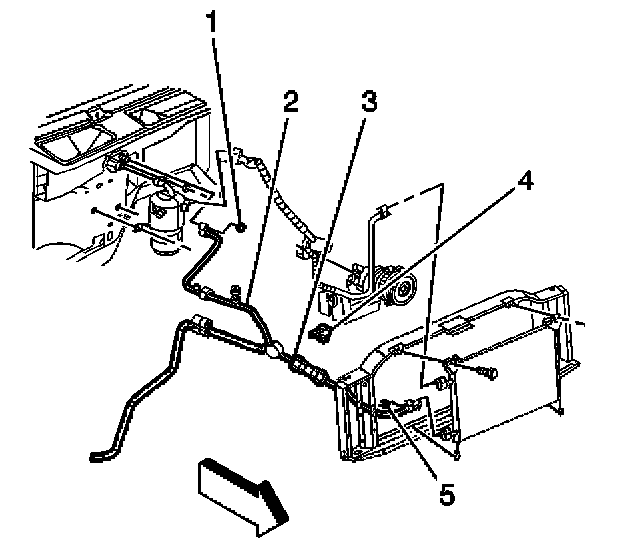 1
2
3
4
5