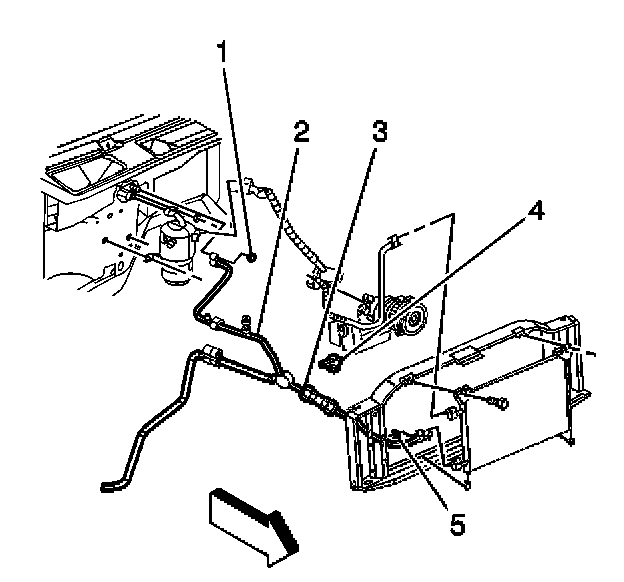 1
2
3
4
5