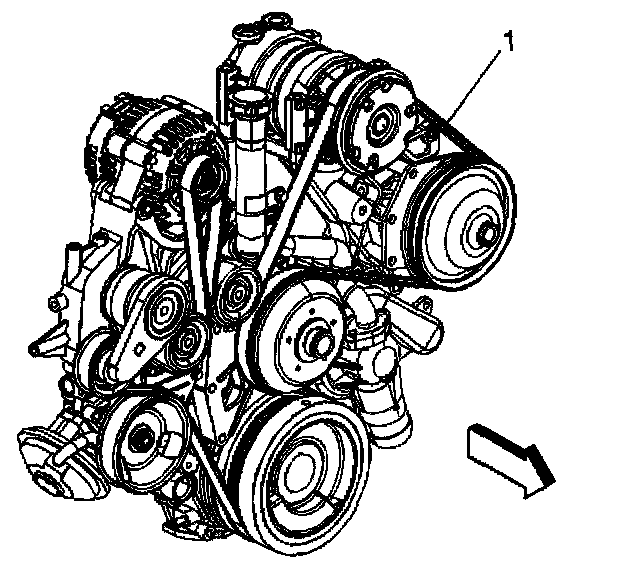 1