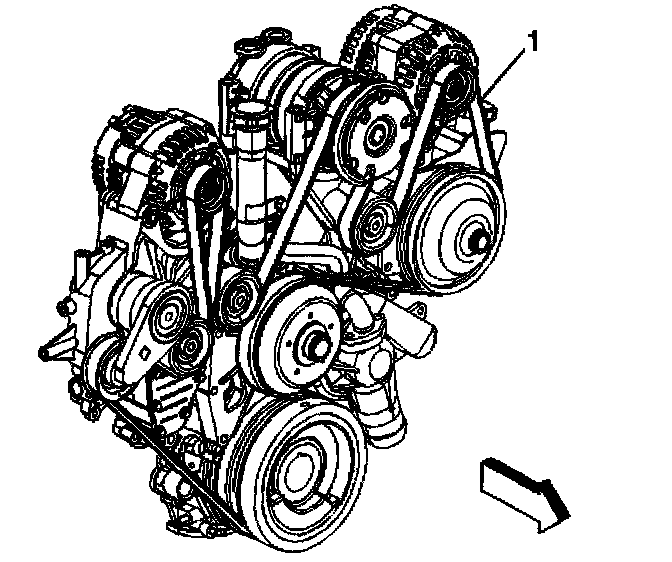 1