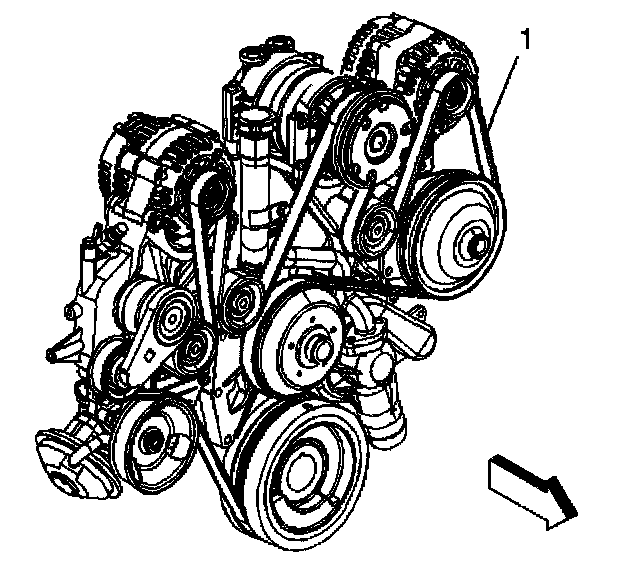 1