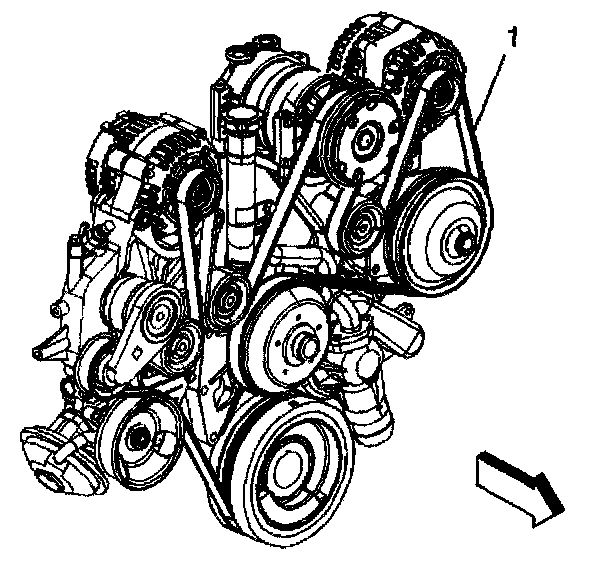 1