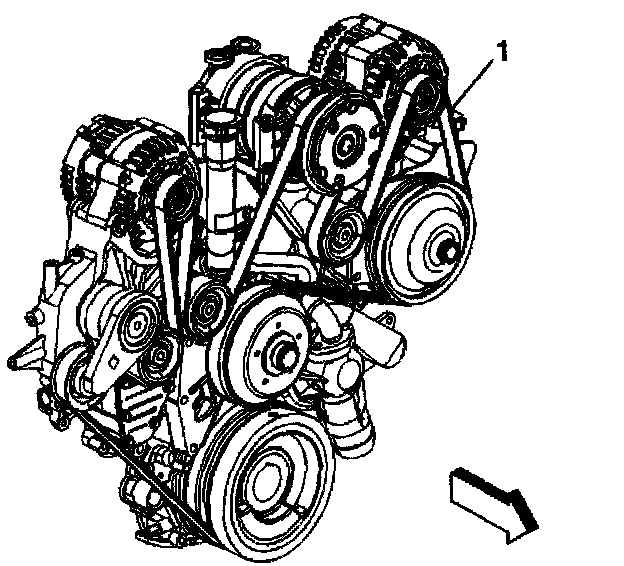 1