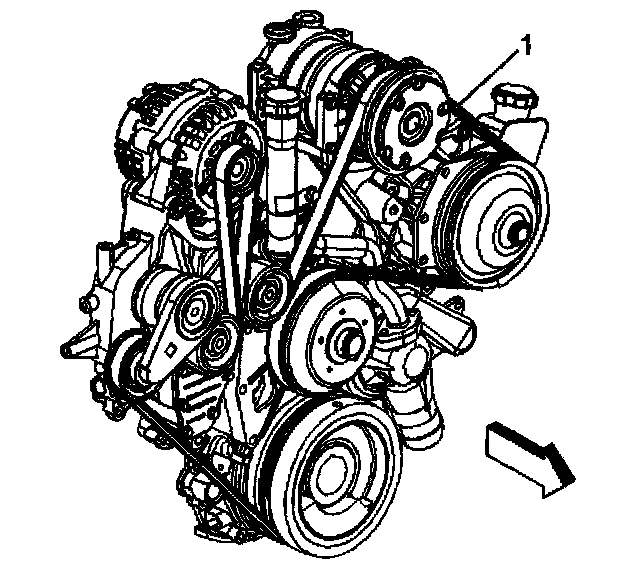 1