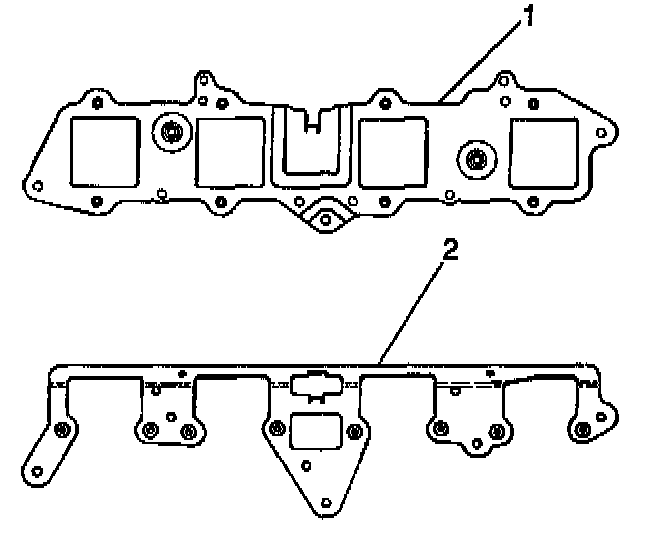 1

2