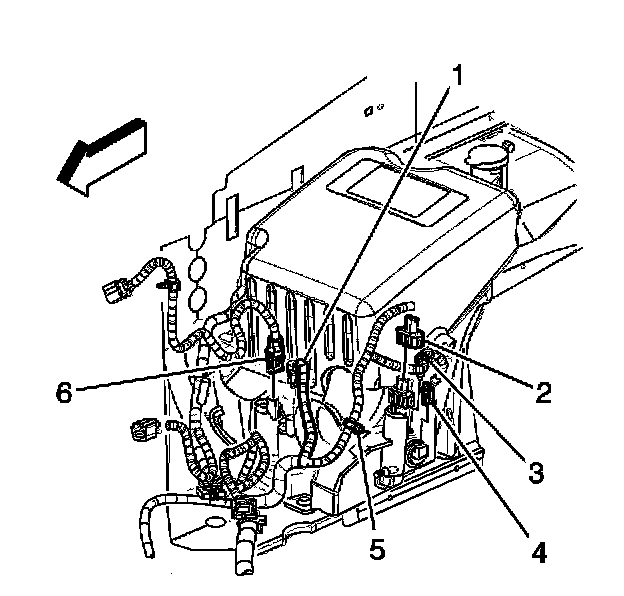 1
6
2
3
5
4