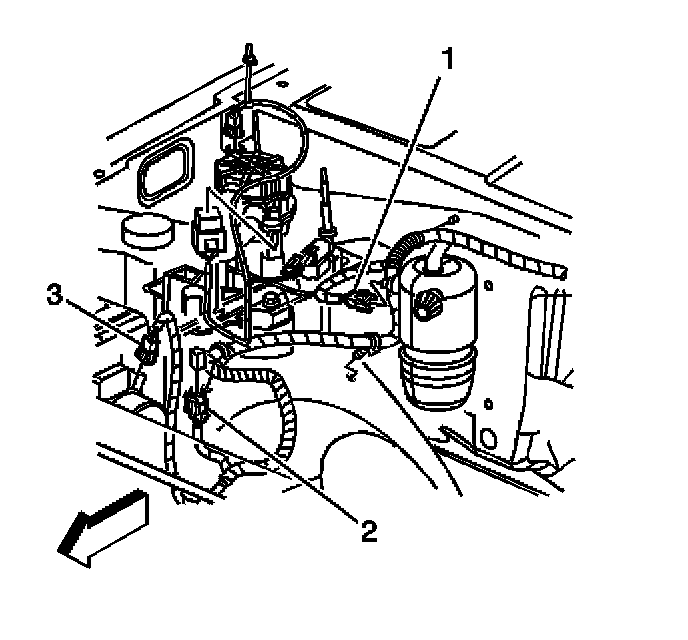 1

3

2