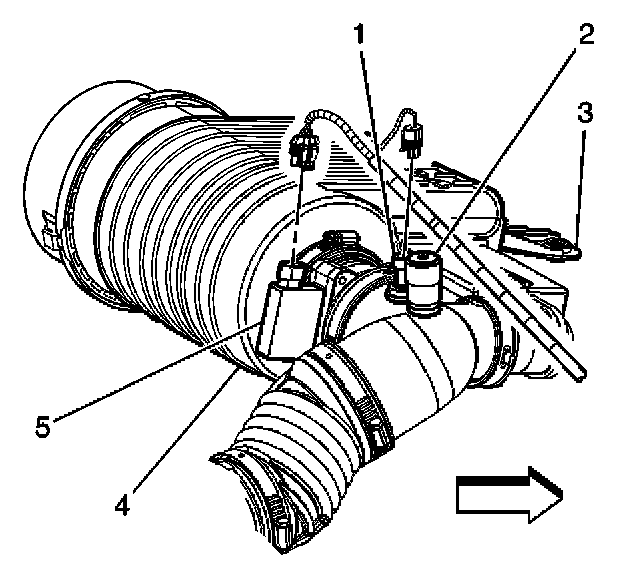 1
2
3
5
4