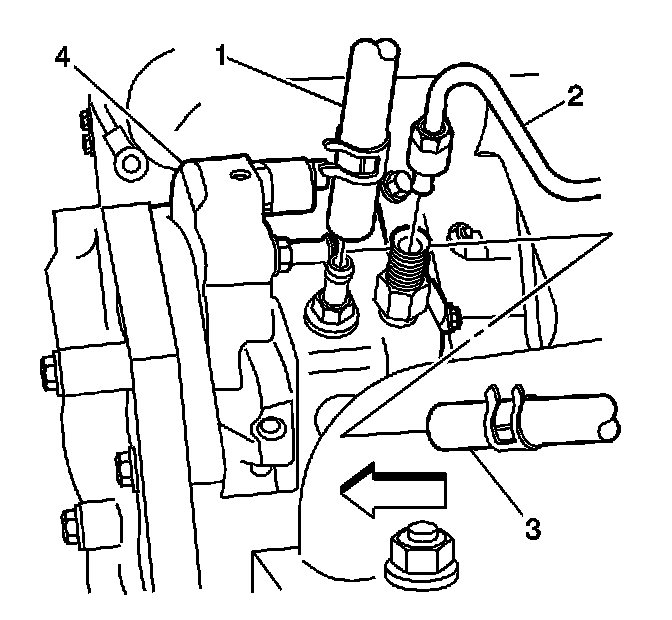 4
1
2
3