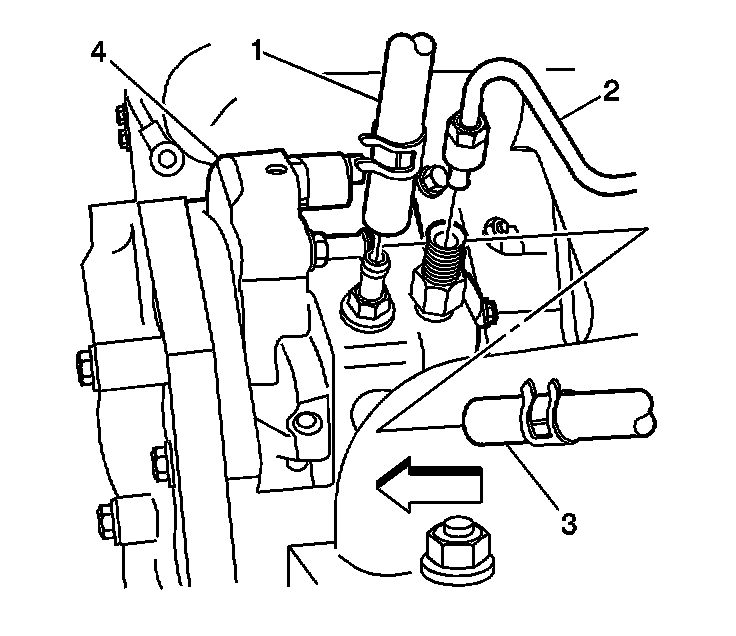 4
1
2
3