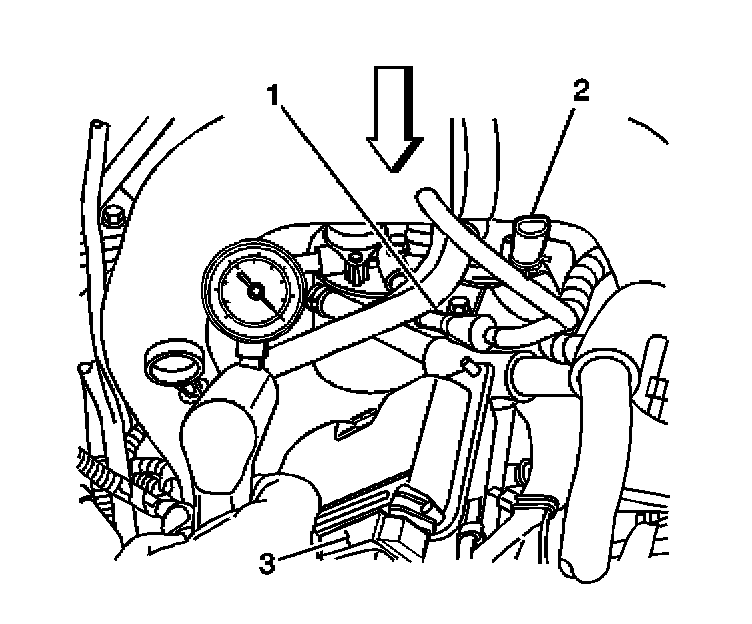 1
2
3