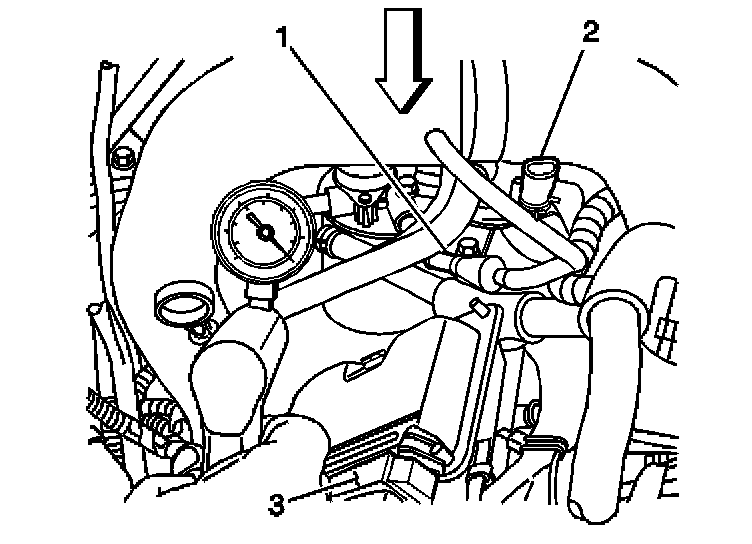 1
2
3