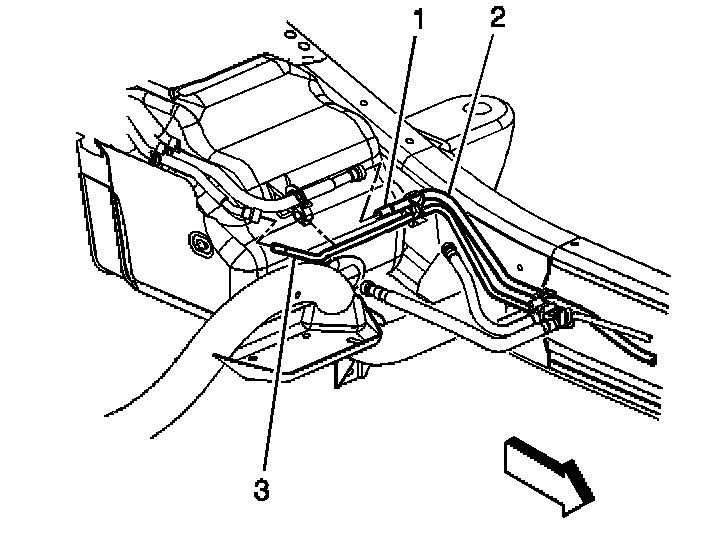 1
2
3