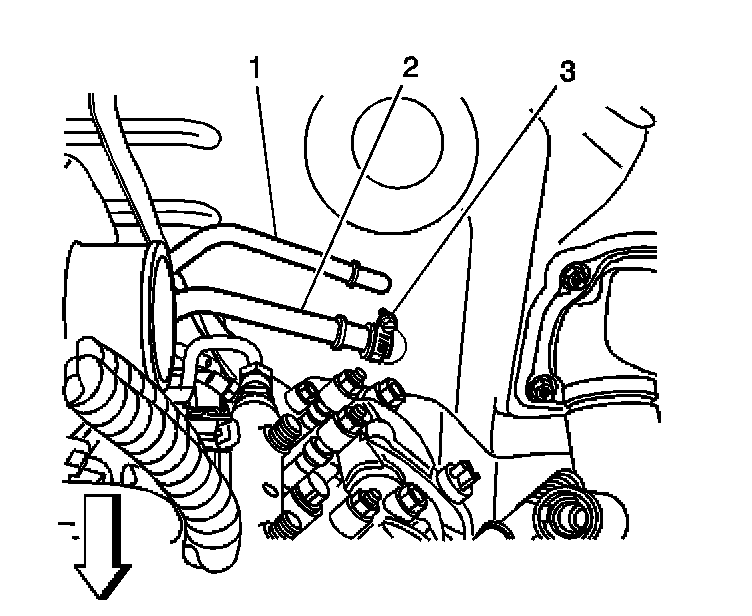 1
2
3