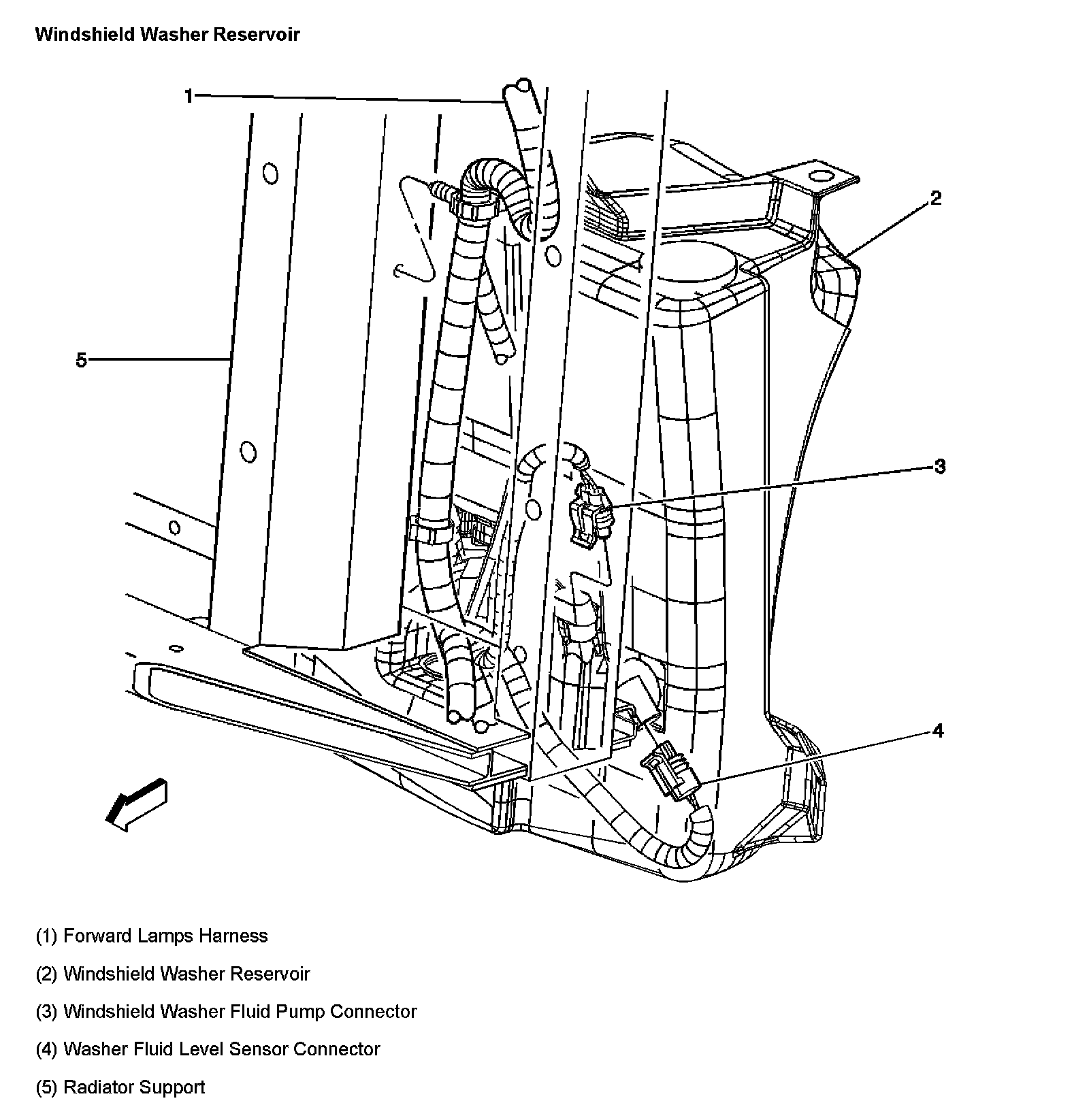 Windshield Washer Reservoir

1

2

5

3

4

(1) Forward Lamps Harness

(2) Windshield Washer Reservoir

(3) Windshield Washer Fluid Pump Connector

(4) Washer Fluid Level Sensor Connector

(5) Radiator Support