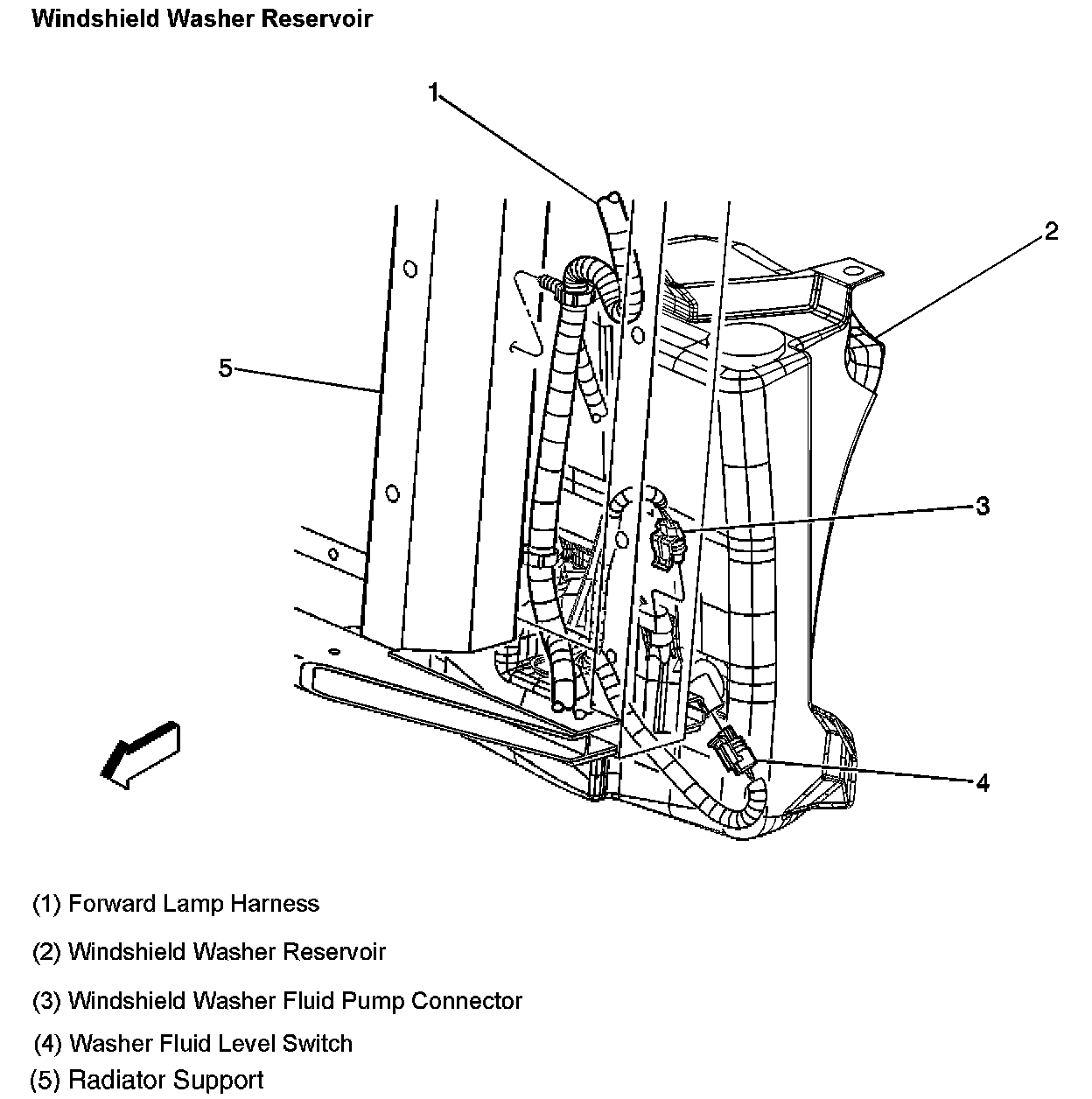 Windshield Washer Reservoir

1

2

5

3

4

(1) Forward Lamp Harness

(2) Windshield Washer Reservoir

(3) Windshield Washer Fluid Pump Connector

(4) Washer Fluid Level Switch

(5) Radiator Support