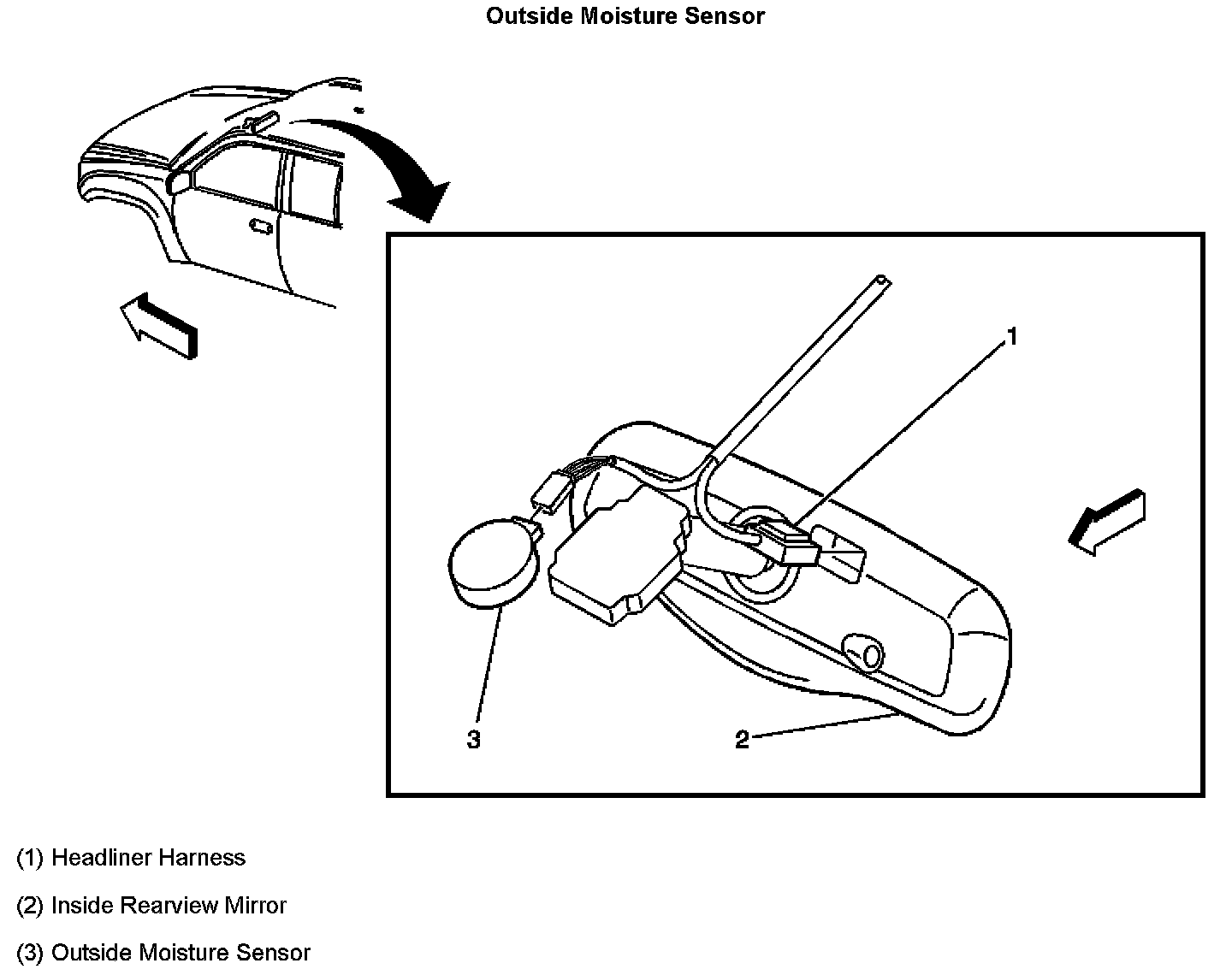 Outside Moisture Sensor

1

3

2

(1) Headliner Harness

(2) Inside Rearview Mirror

(3) Outside Moisture Sensor