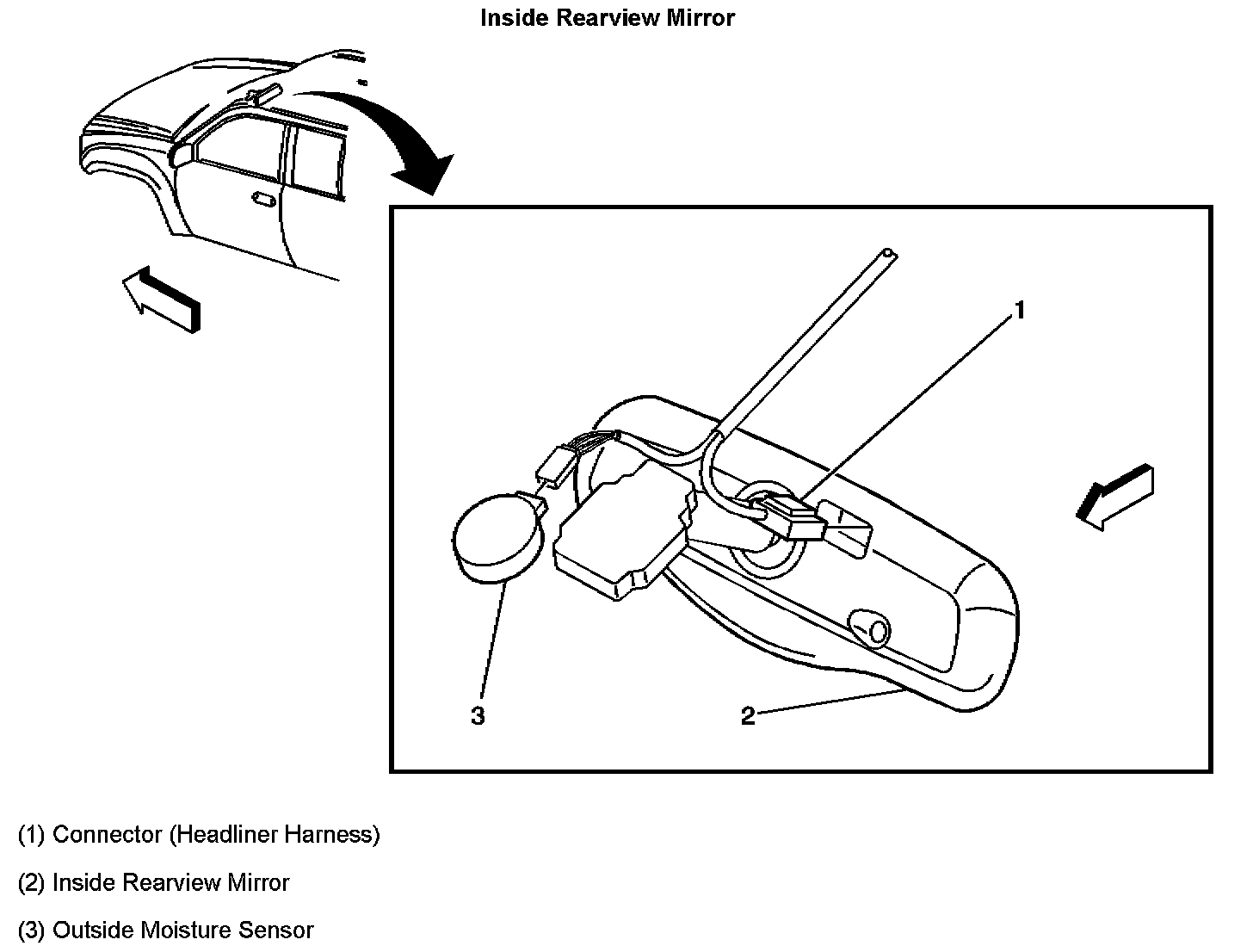 Inside Rearview Mirror

1

3

2

(1) Connector (Headliner Harness)

(2) Inside Rearview Mirror

(3) Outside Moisture Sensor