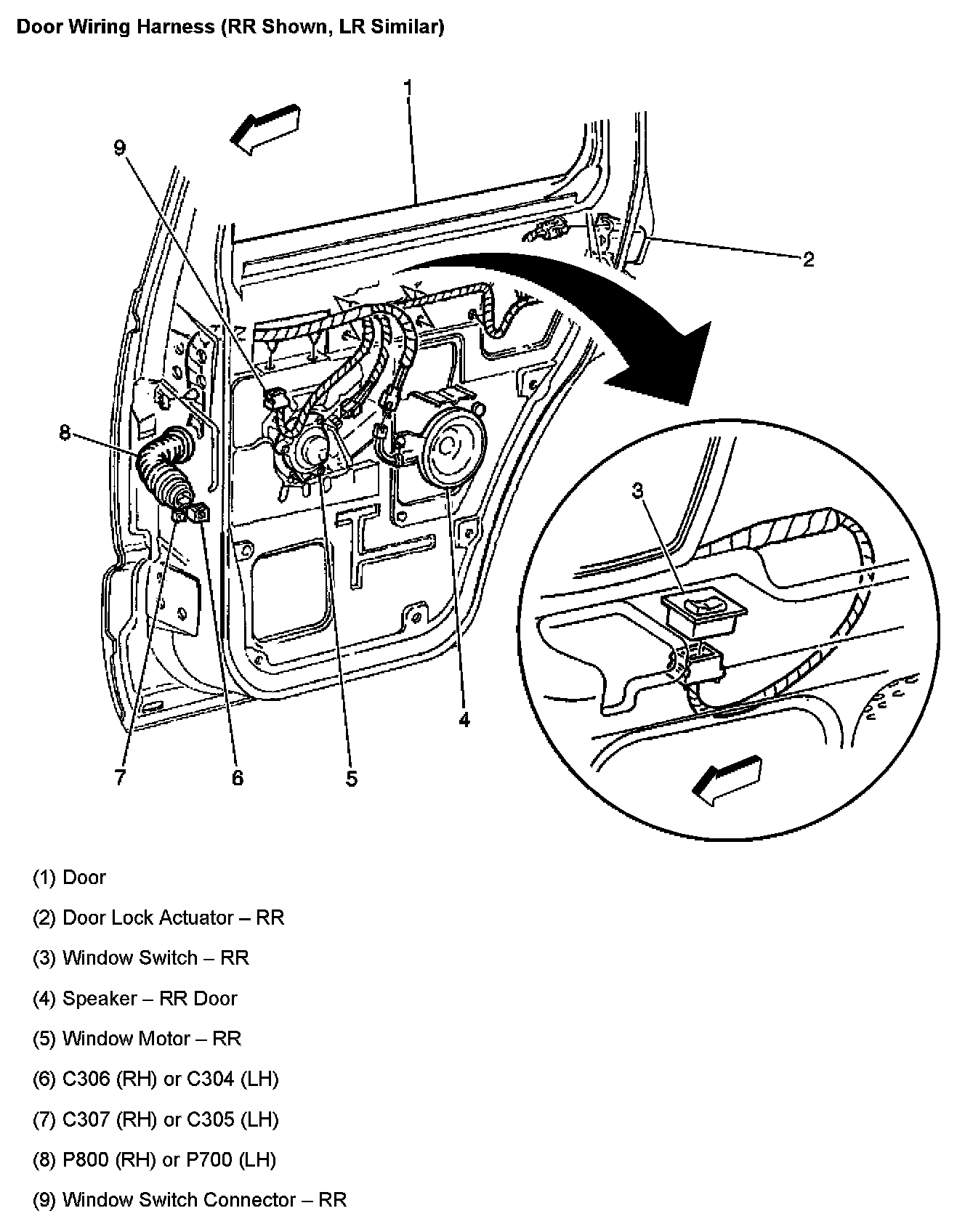 Door Wiring Harness (RR Shown, LR Similar)

1
9
2
8
3
4
7
6
5

(1) Door

(2) Door Lock Actuator – RR

(3) Window Switch – RR

(4) Speaker – RR Door

(5) Window Motor – RR

(6) C306 (RH) or C304 (LH)

(7) C307 (RH) or C305 (LH)

(8) P800 (RH) or P700 (LH)

(9) Window Switch Connector – RR