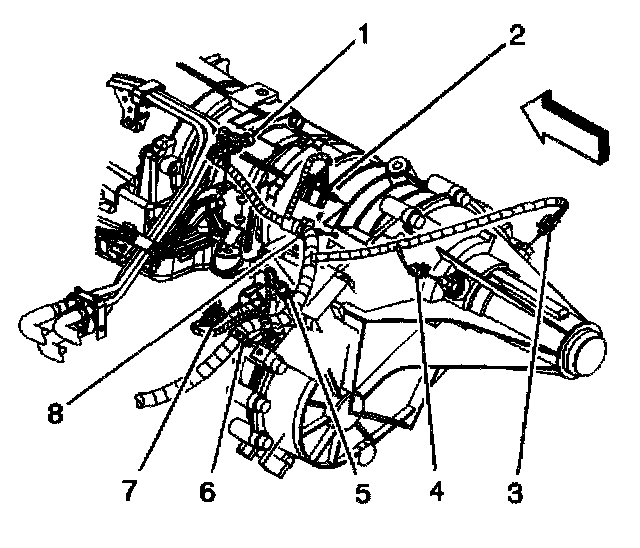 1
2
8
7
6
5
4
3