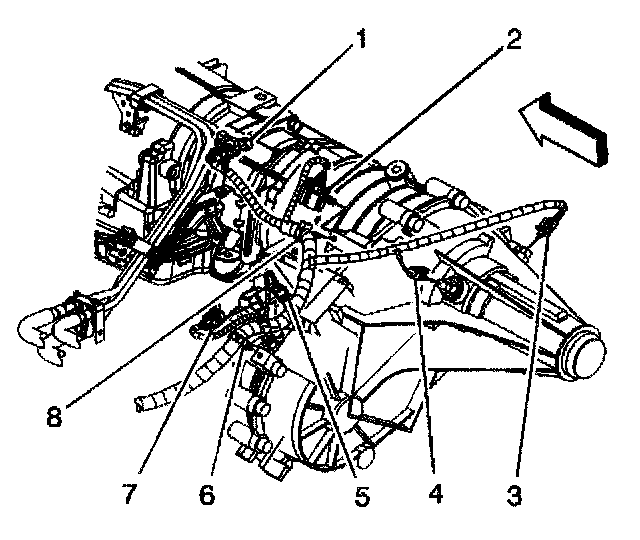 1
2
8
7
6
5
4
3