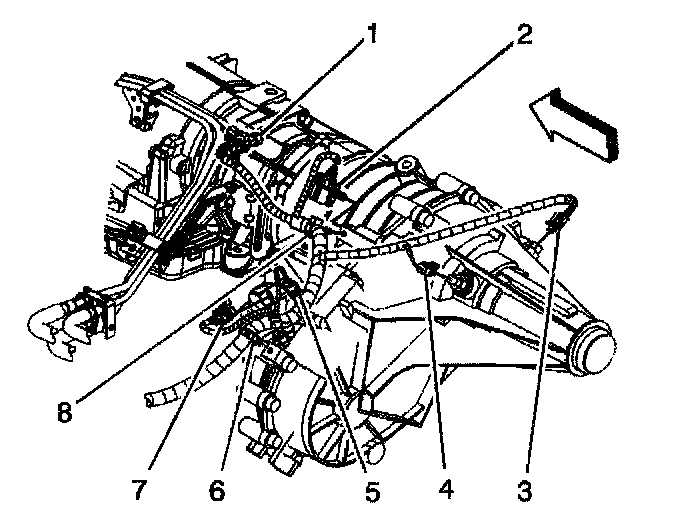 1
2
8
7
6
5
4
3