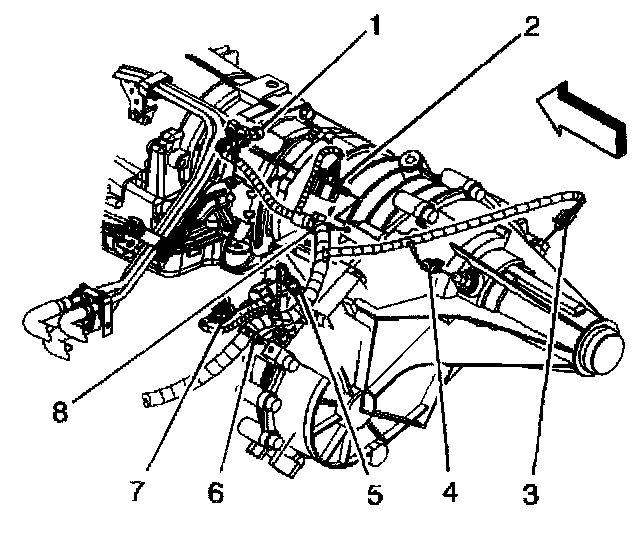 1
2
8
7
6
5
4
3