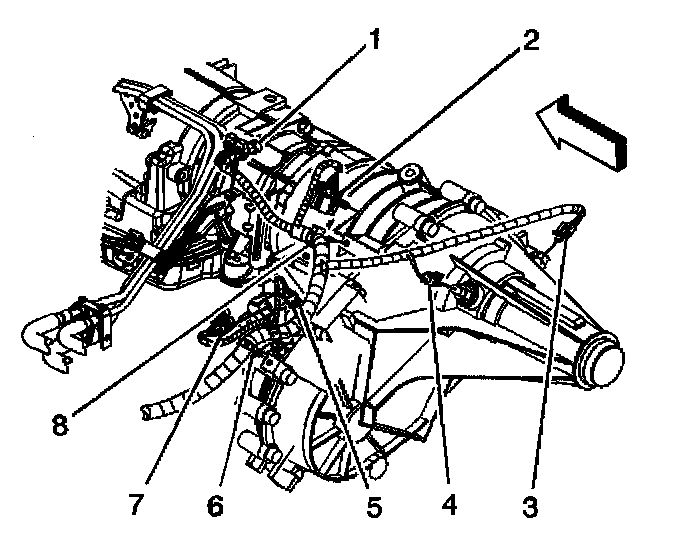 1
2
8
7
6
5
4
3