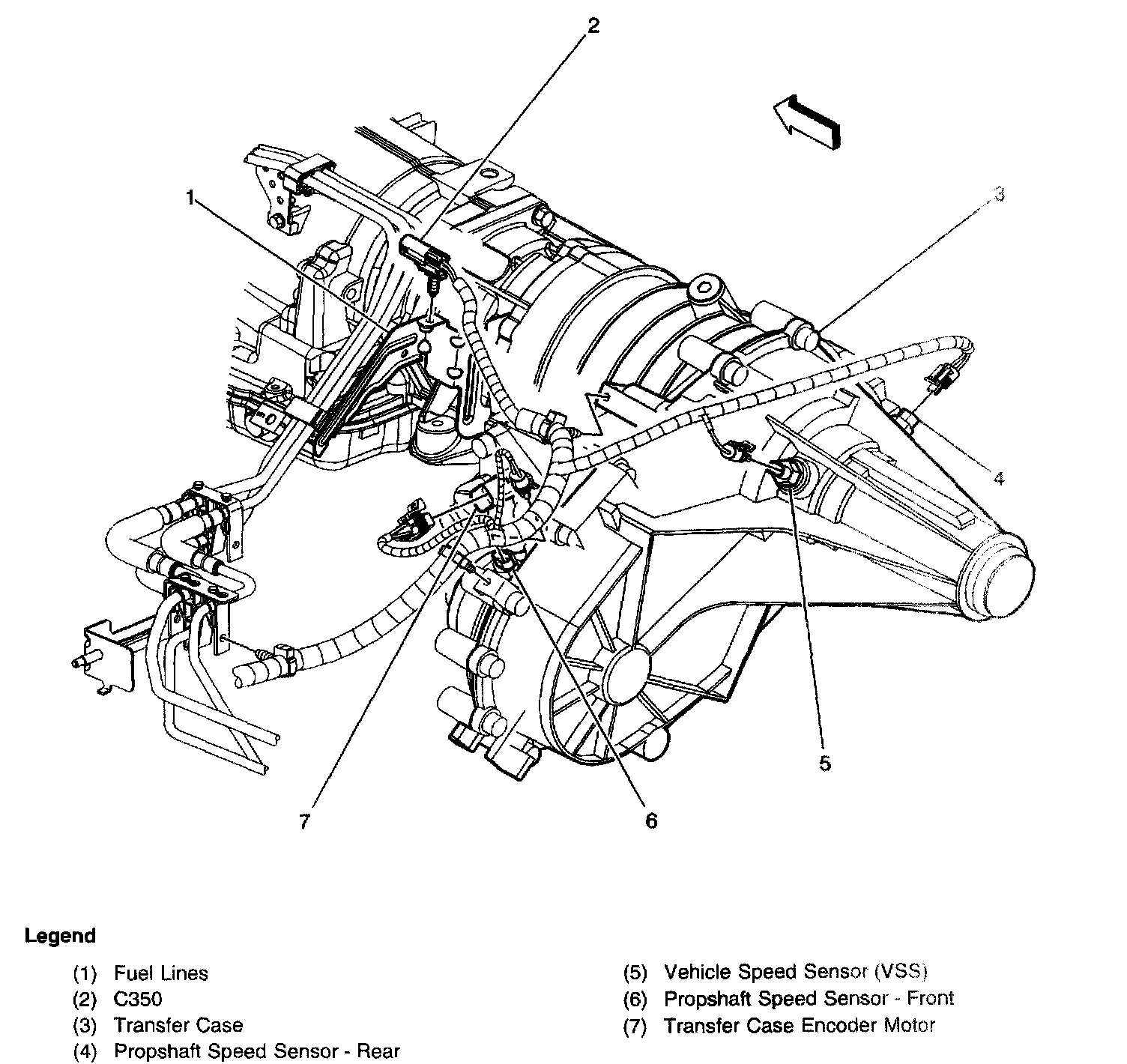 2

1

3

4

5

7

6

Legend

(1) Fuel Lines
(2) C350
(3) Transfer Case
(4) Propshaft Speed Sensor - Rear

(5) Vehicle Speed Sensor (VSS)
(6) Propshaft Speed Sensor - Front
(7) Transfer Case Encoder Motor