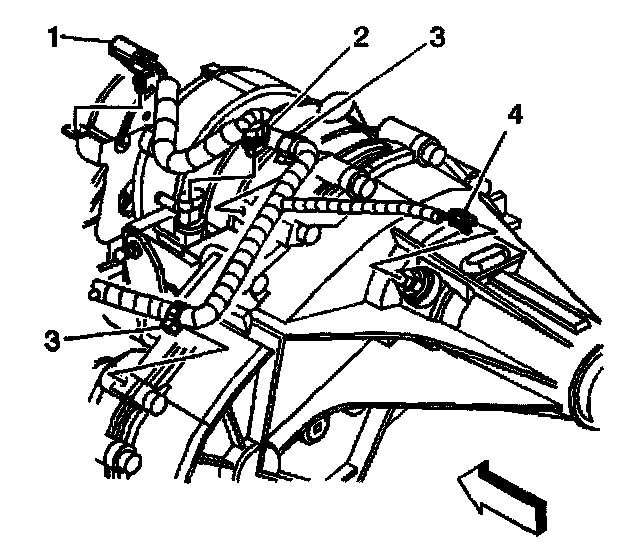 1
2
3
4
3