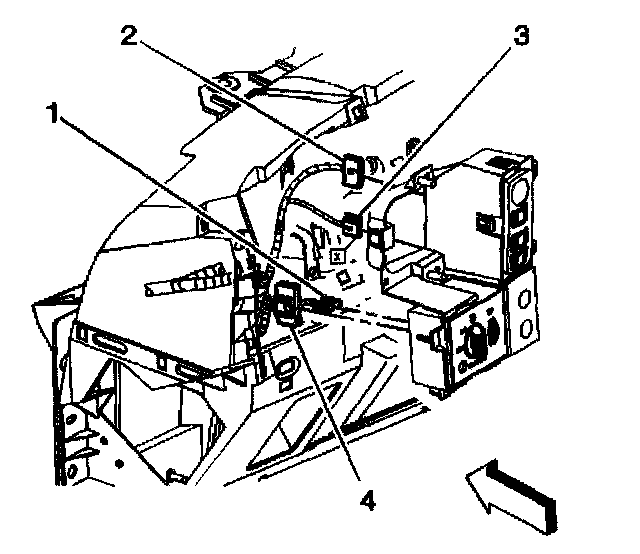 2
3
1
4