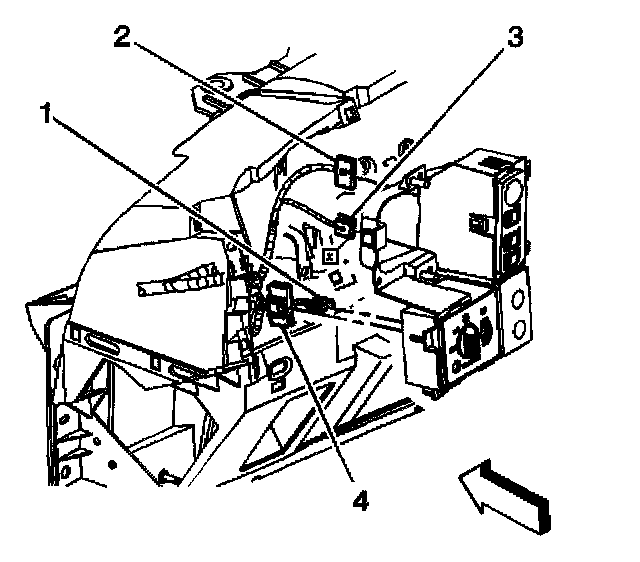 2
3
1
4