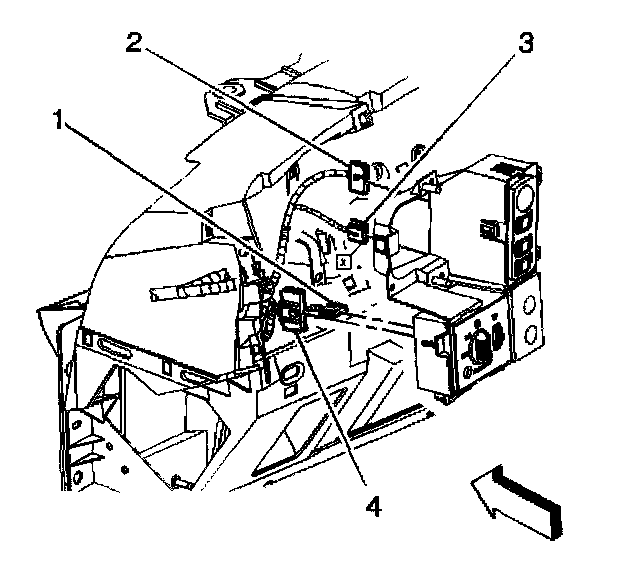 2
3
1
4