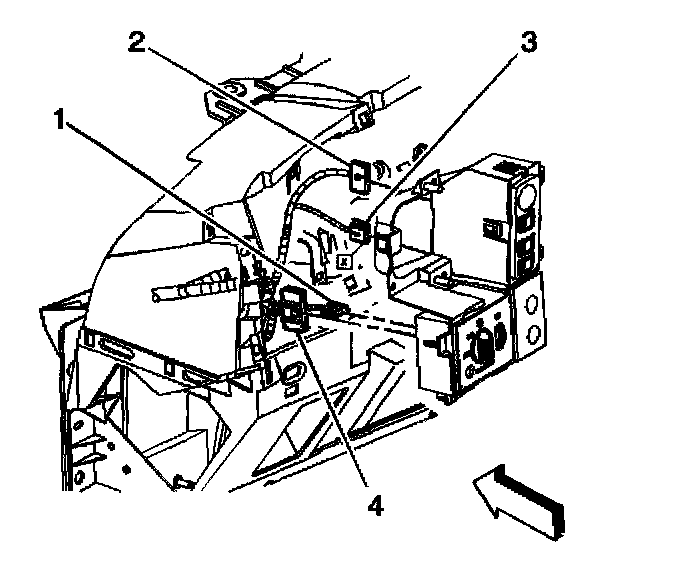 2
3
1
4