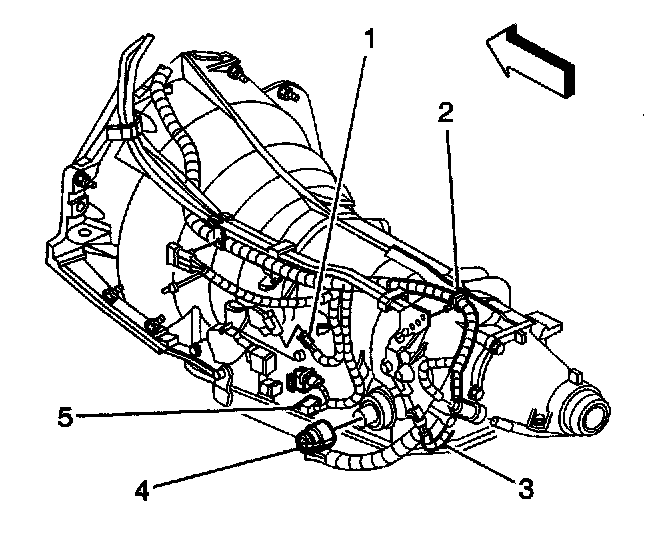 1
2
5
4
3