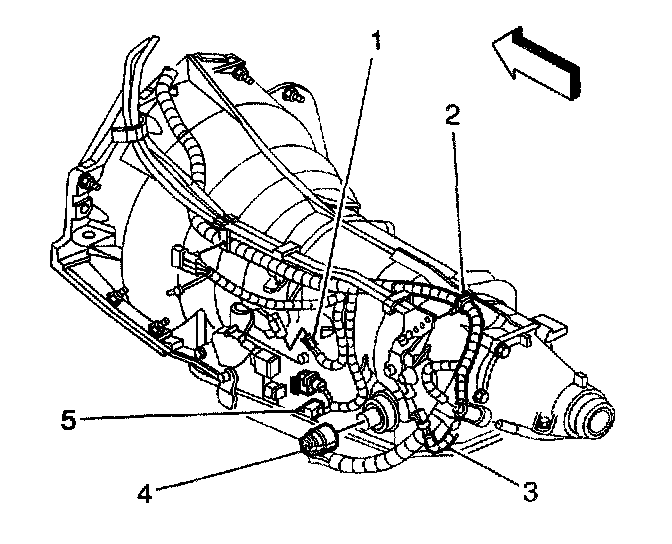 1
2
5
4
3