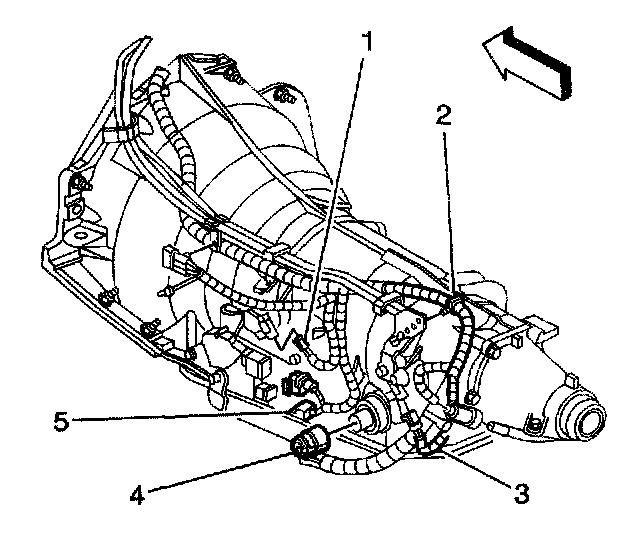 1
2
5
4
3