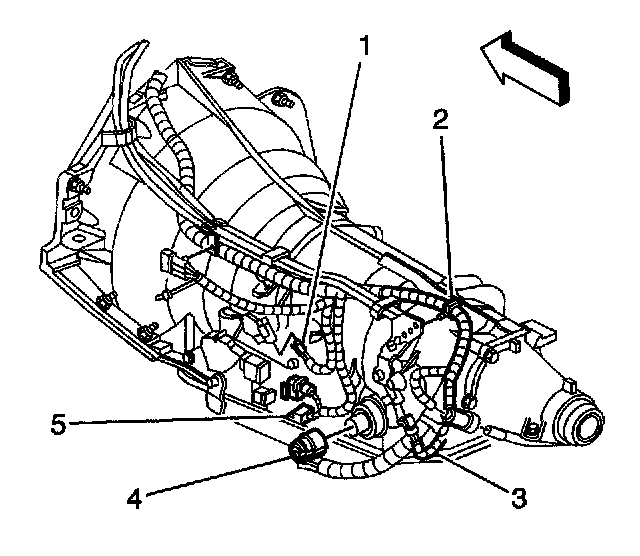 1
2
5
4
3