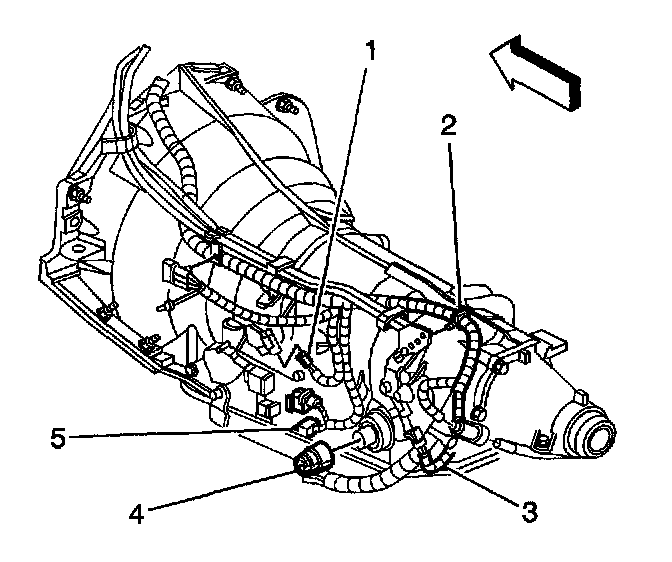 1
2
5
4
3