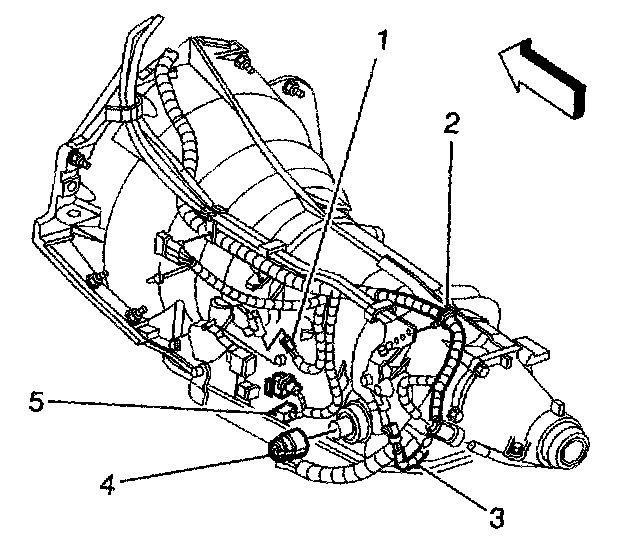 1
2
5
4
3