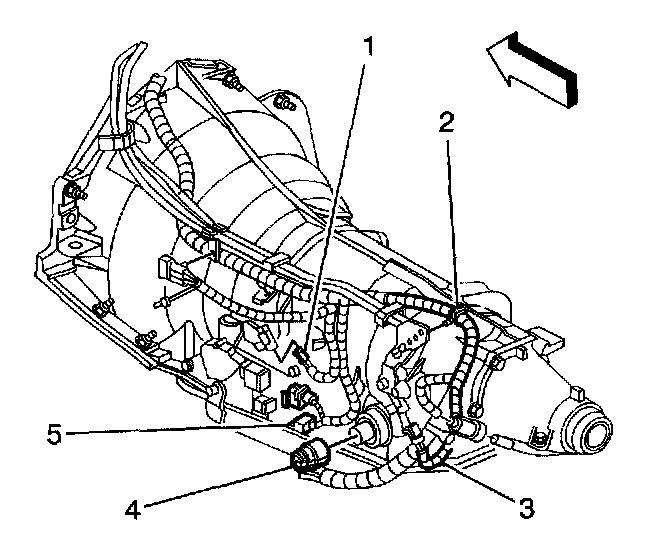 1
2
5
4
3