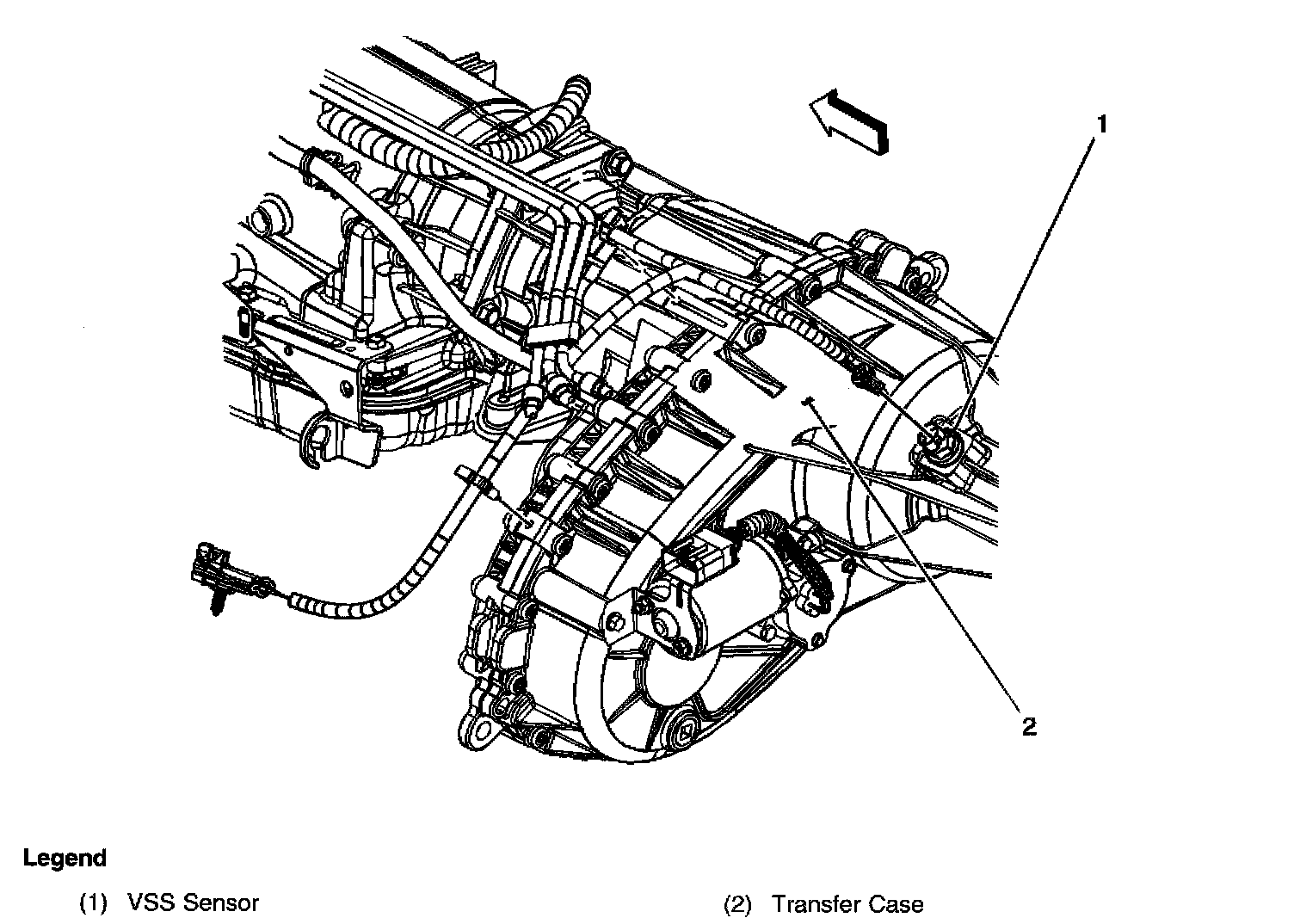 1

2

Legend

(1) VSS Sensor

(2) Transfer Case