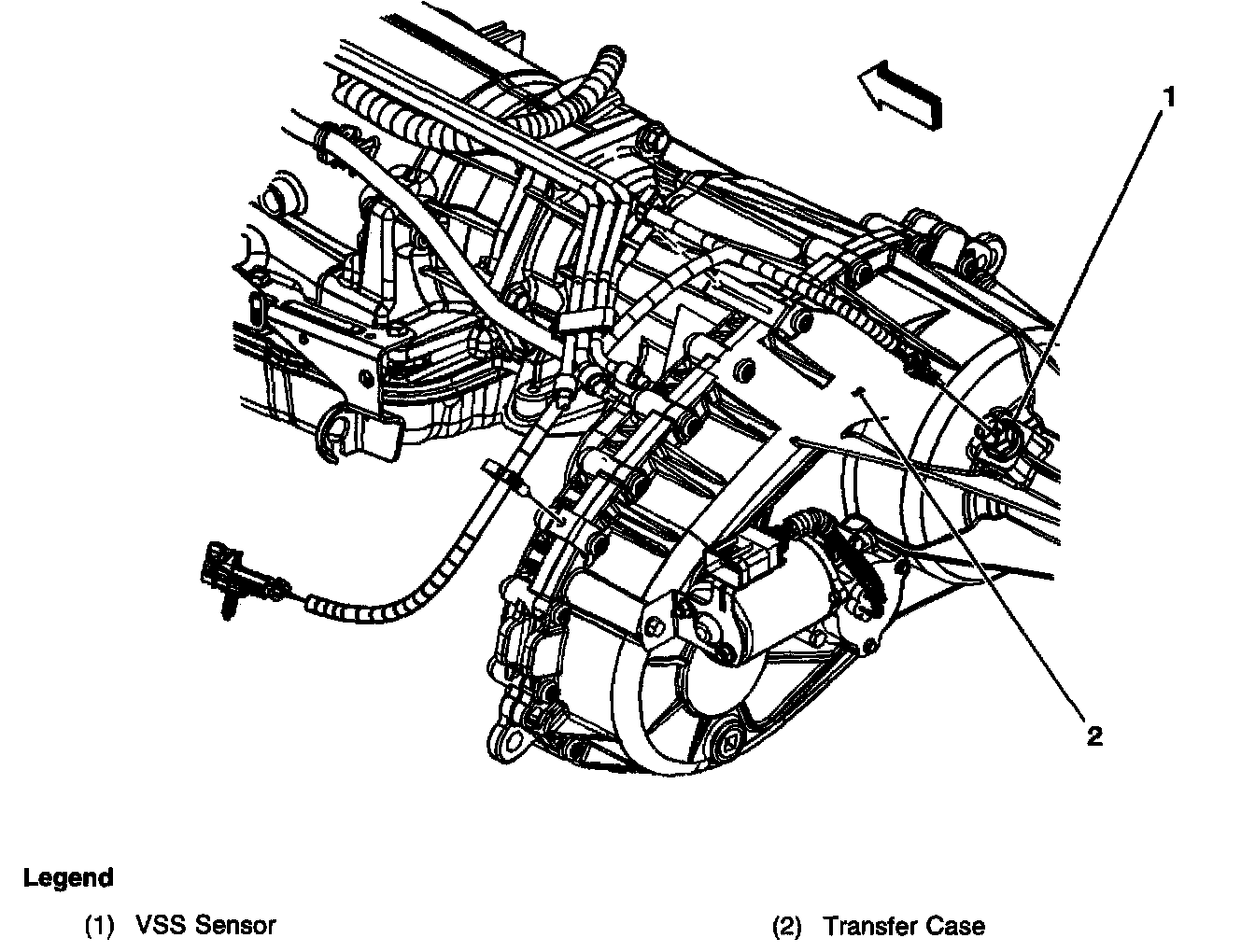 1

2

Legend

(1) VSS Sensor

(2) Transfer Case