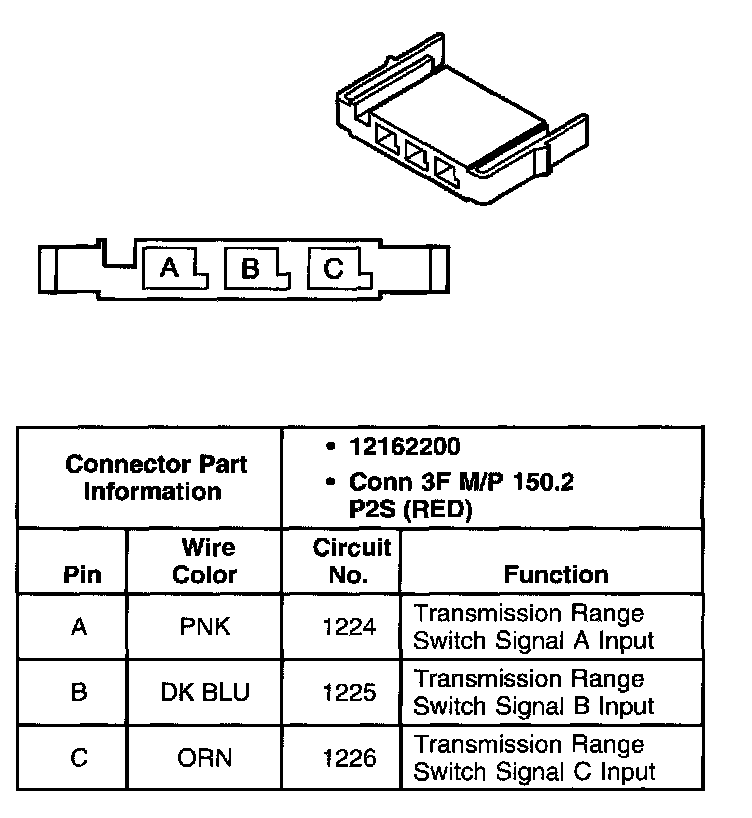 A B C

| Connector Part Information | | • 12162200 • Conn 3F M/P 150.2 P2S (RED) | |
|---|---|---|---|
| Pin | Wire Color | Circuit No. | Function |
| A | PNK | 1224 | Transmission Range Switch Signal A Input |
| B | DK BLU | 1225 | Transmission Range Switch Signal B Input |
| C | ORN | 1226 | Transmission Range Switch Signal C Input |