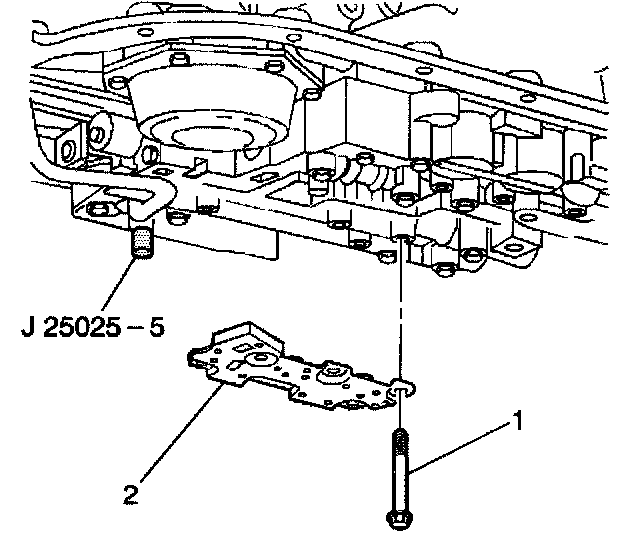 J 25025 – 5

1

2