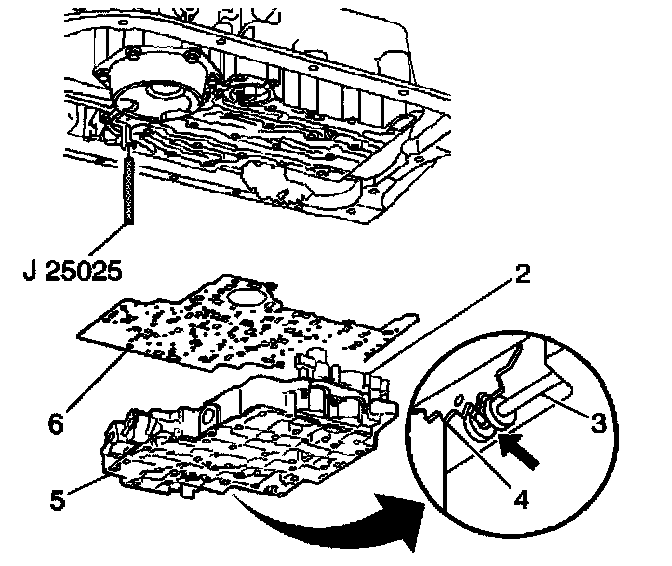 J 25025
2
6
3
5
4