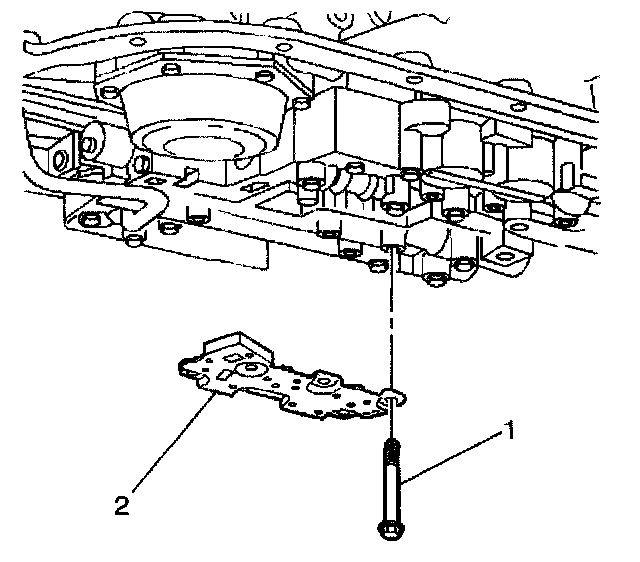 1

2