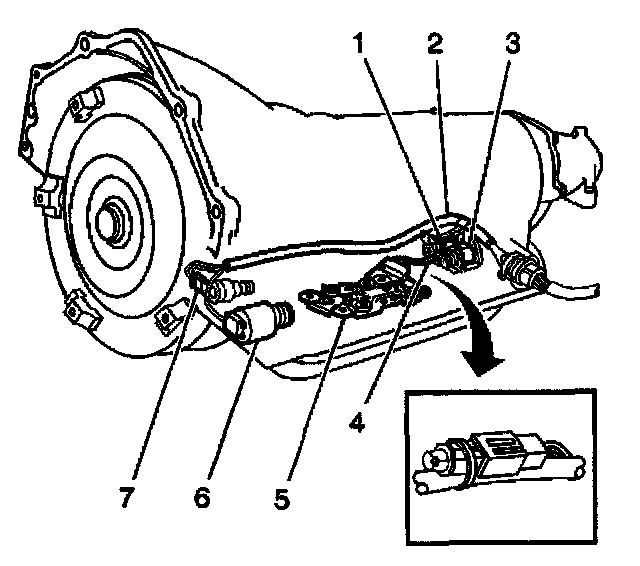 1
2
3
4
7
6
5